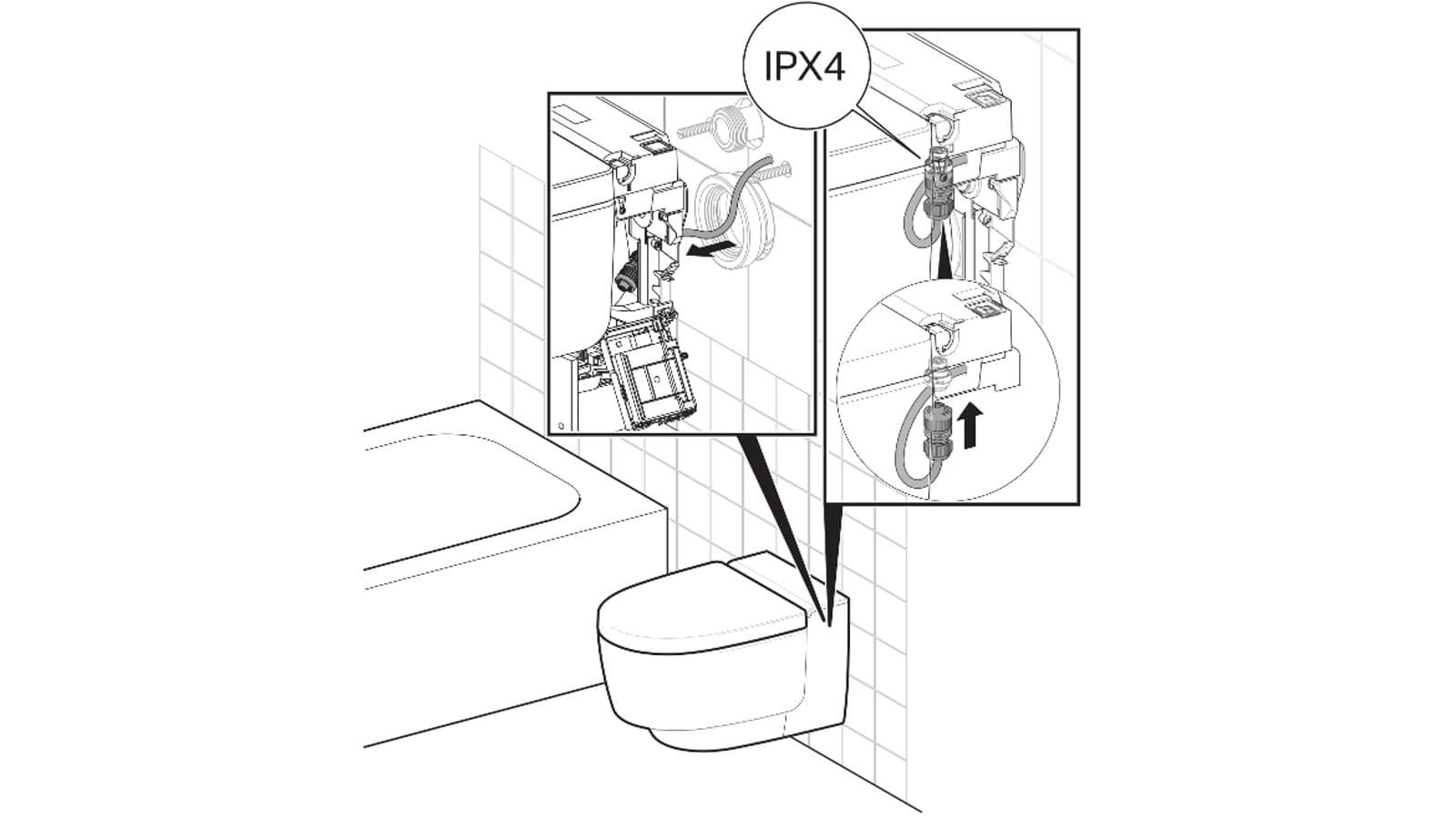 IPX4