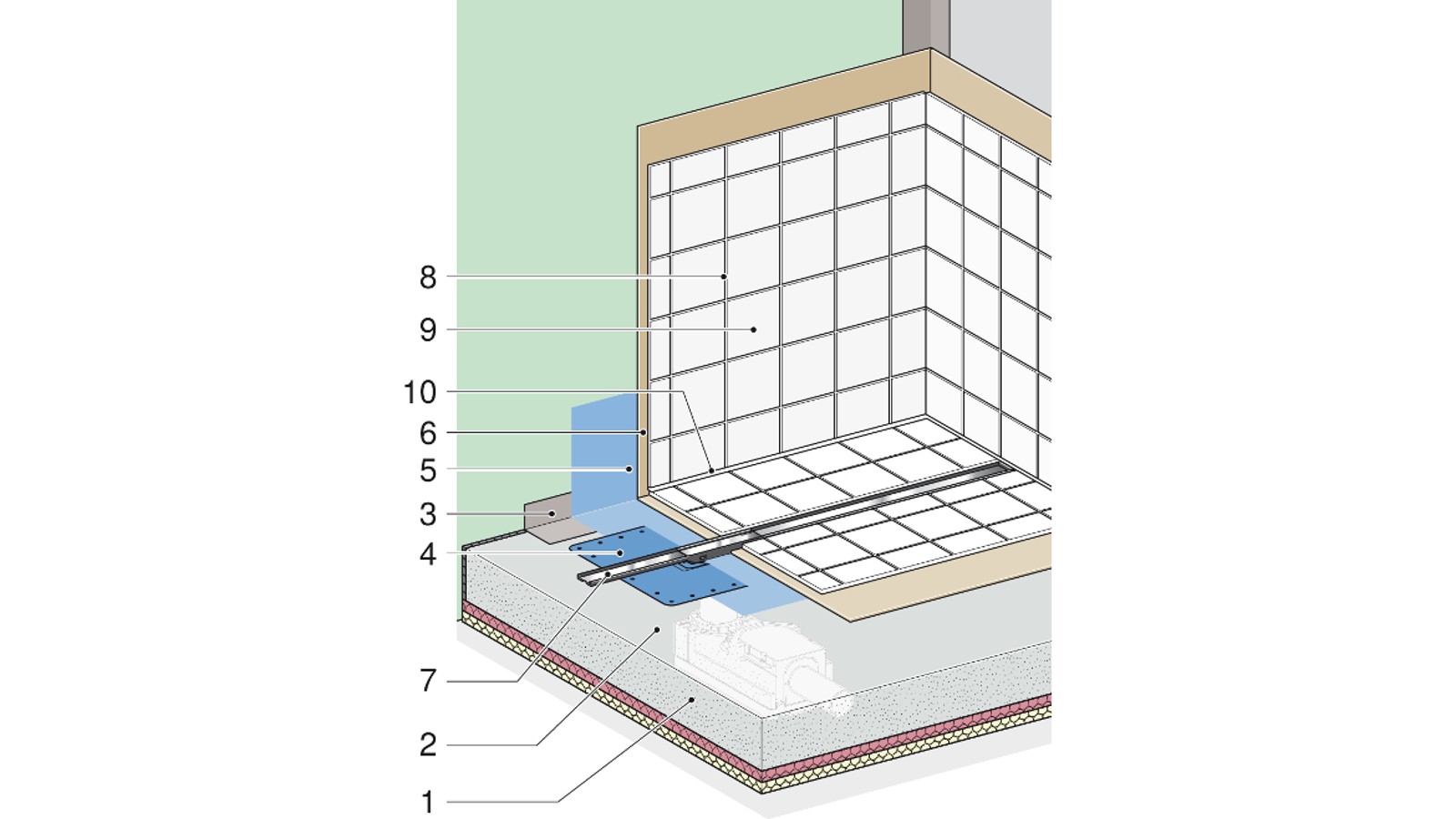 8
9
10
6
5
3
4
7
2
1